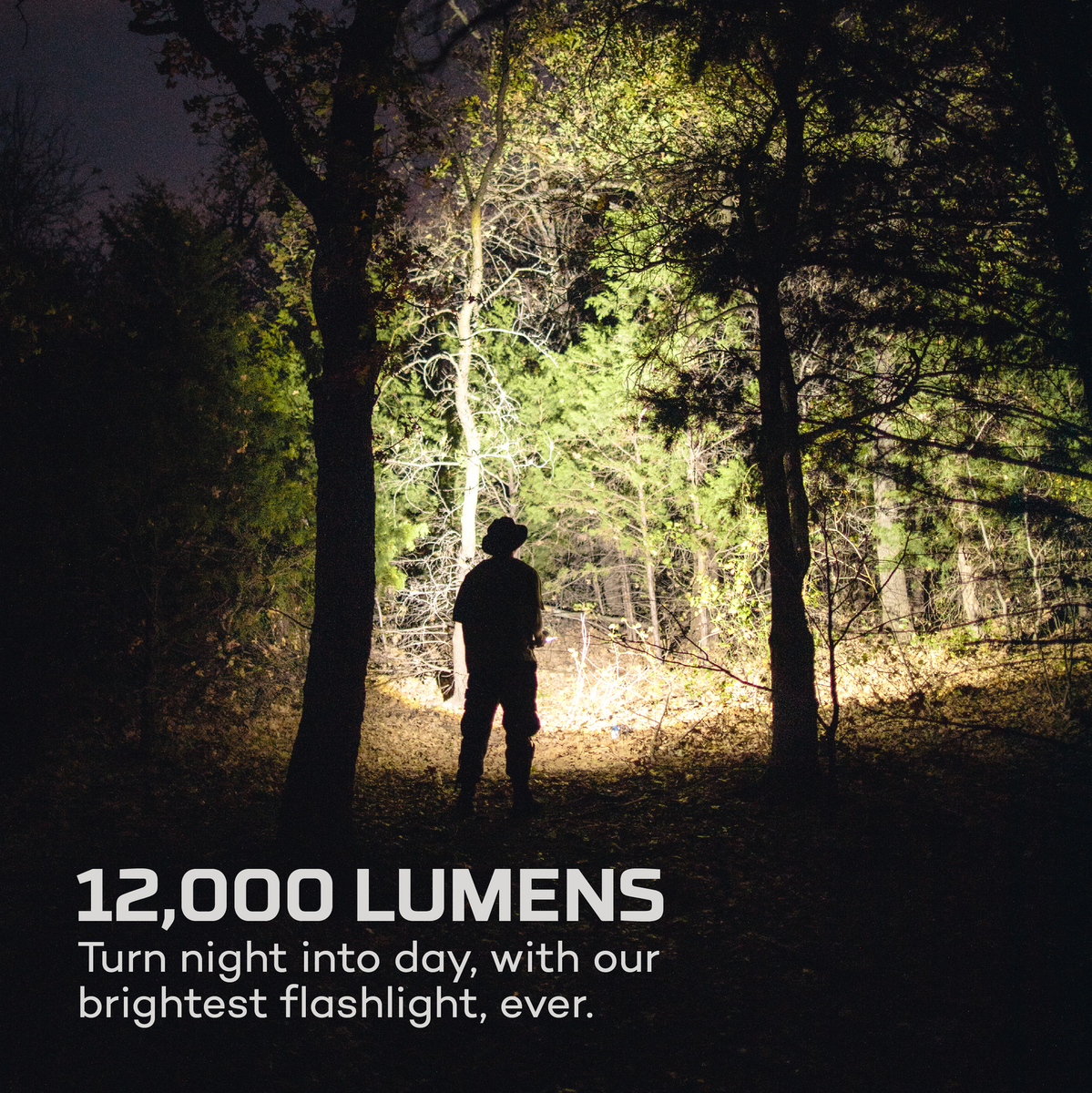 12,000 LUMENS

Turn night into day, with our brightest flashlight, ever.